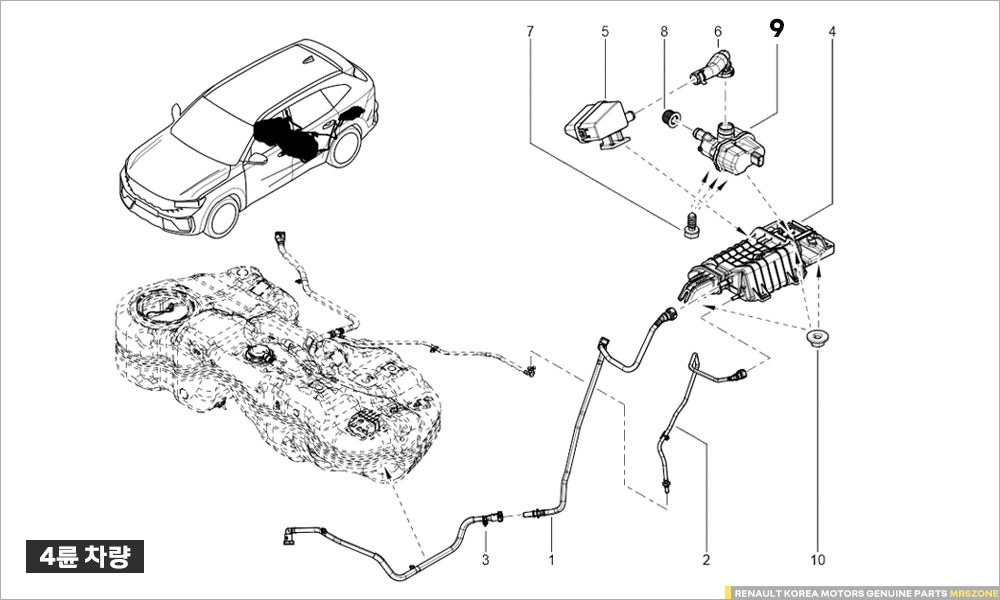 7
5
8
6
9
4

4륜 차량

3
1
2
10

RENAULT KOREA MOTORS GENUINE PARTS MRSZONE