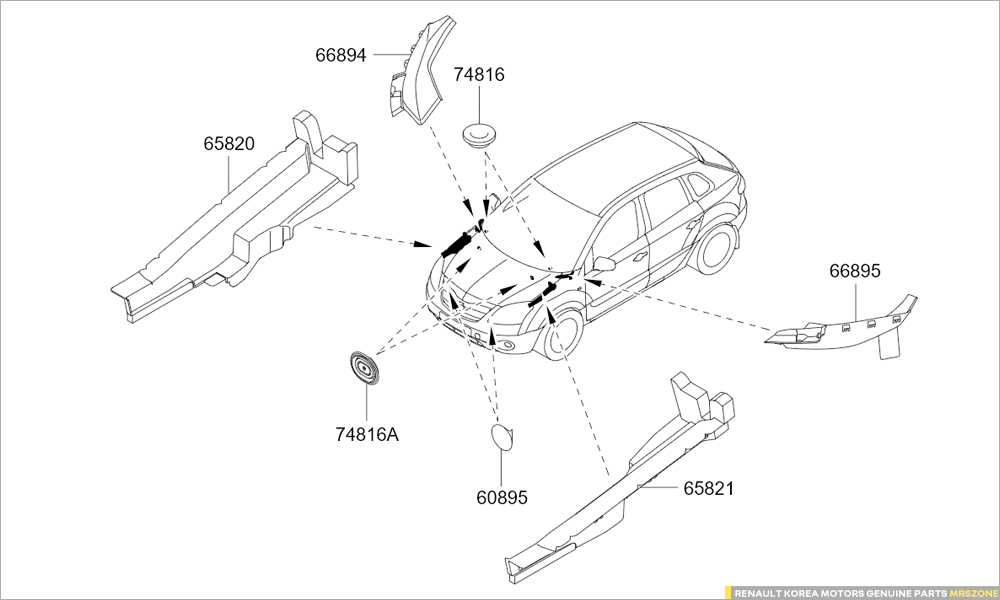 66894

74816

65820

66895

74816A

60895

65821

RENAULT KOREA MOTORS GENUINE PARTS MRSZONE