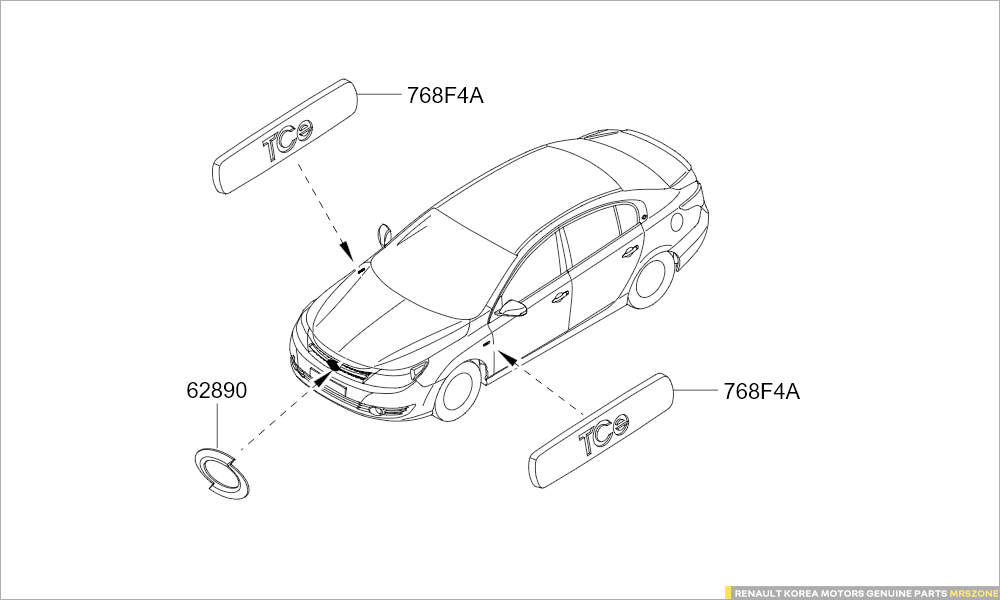 768F4A

TCe

62890

768F4A

TCe

RENAULT KOREA MOTORS GENUINE PARTS MRSZONE