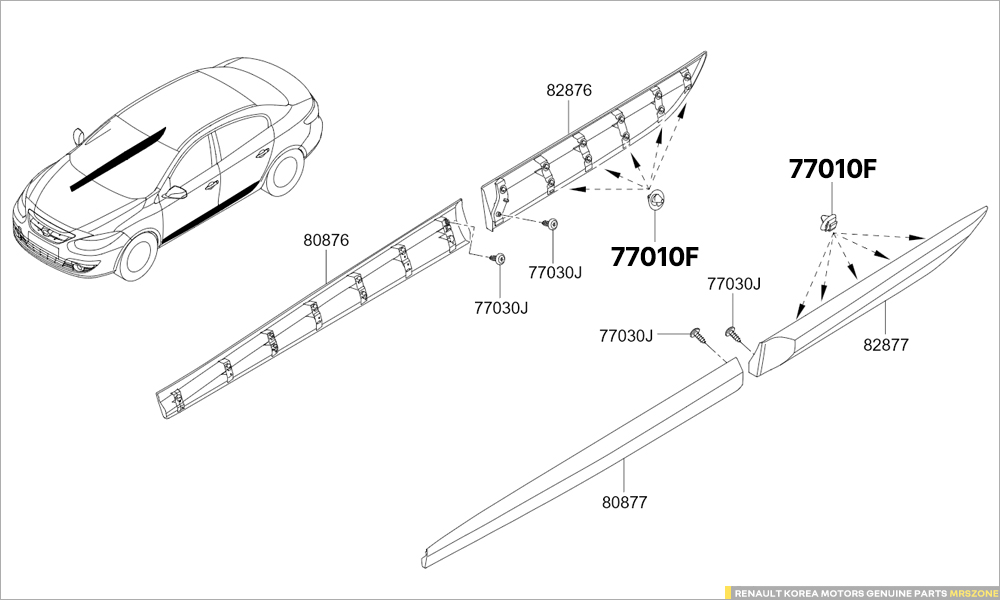 82876

77010F

80876

77030J

77010F

77030J

77030J

77030J

82877

80877

RENAULT KOREA MOTORS GENUINE PARTS MRSZONE