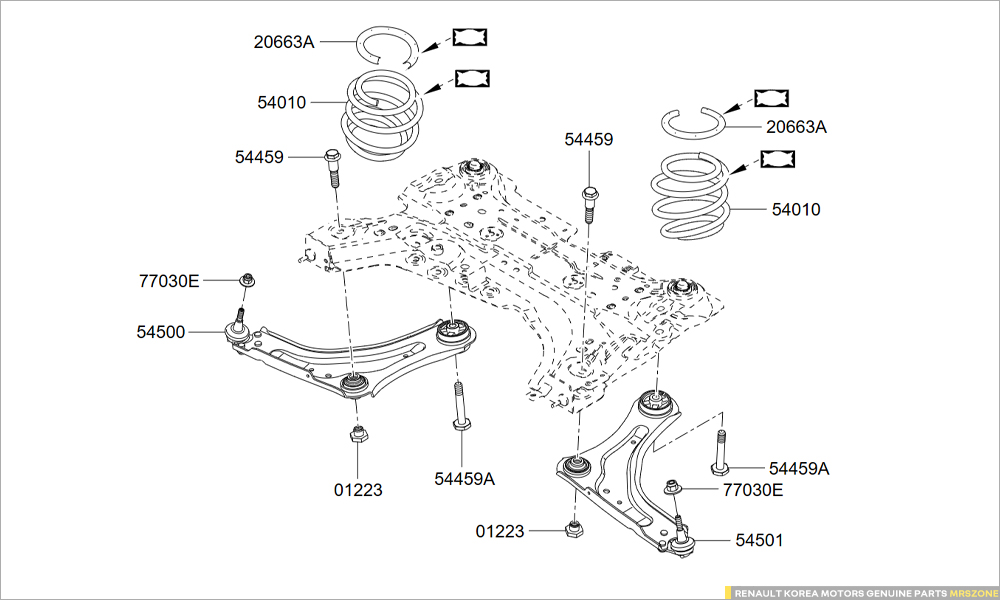 20663A
54010
54459
54459
20663A
54010
77030E
54500
01223
54459A
54459A
77030E
01223
54501
RENAULT KOREA MOTORS GENUINE PARTS MRSZONE