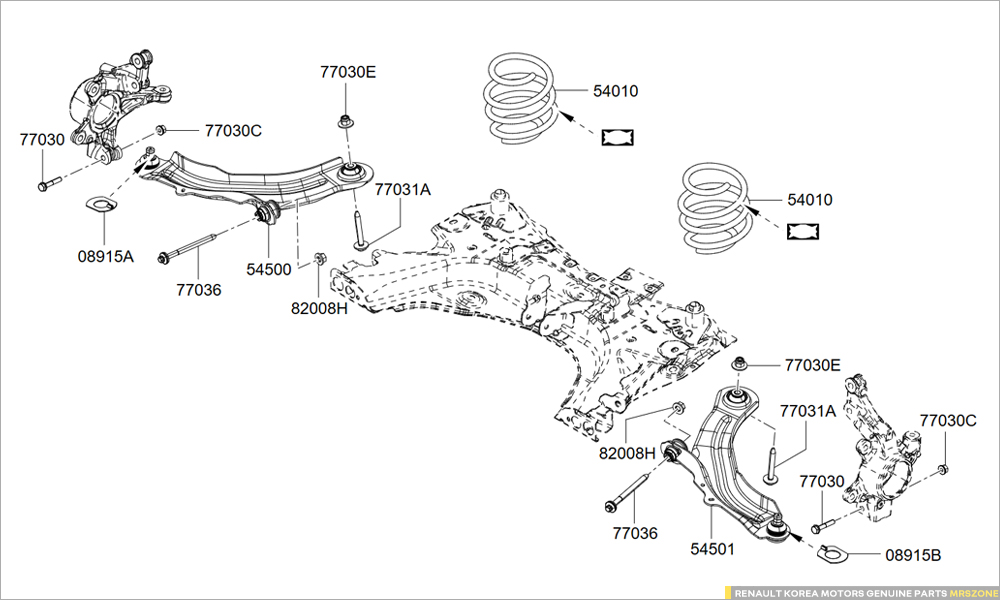 77030E
54010
77030
77030C
77031A
54010
08915A
54500
77036
82008H
77030E
77031A
77030C
82008H
77030
77036
54501
08915B
RENAULT KOREA MOTORS GENUINE PARTS MRSZONE