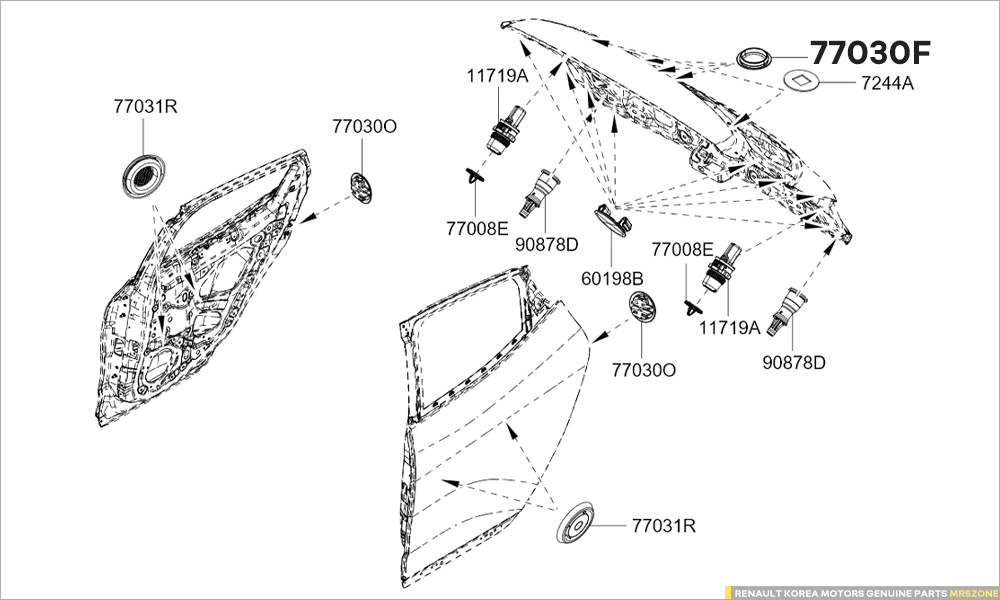 77030F
7244A
11719A
77031R
77030O
77008E
90878D
60198B
77008E
11719A
90878D
77030O
77031R
RENAULT KOREA MOTORS GENUINE PARTS MRSZONE