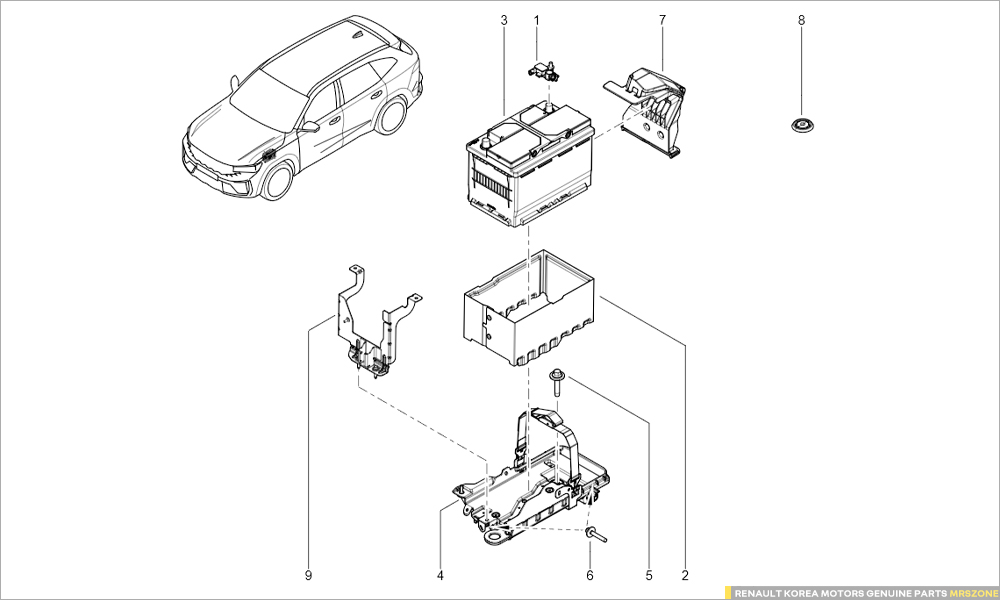 3
1
7
8
9
4
6
5
2
RENAULT KOREA MOTORS GENUINE PARTS MRSZONE