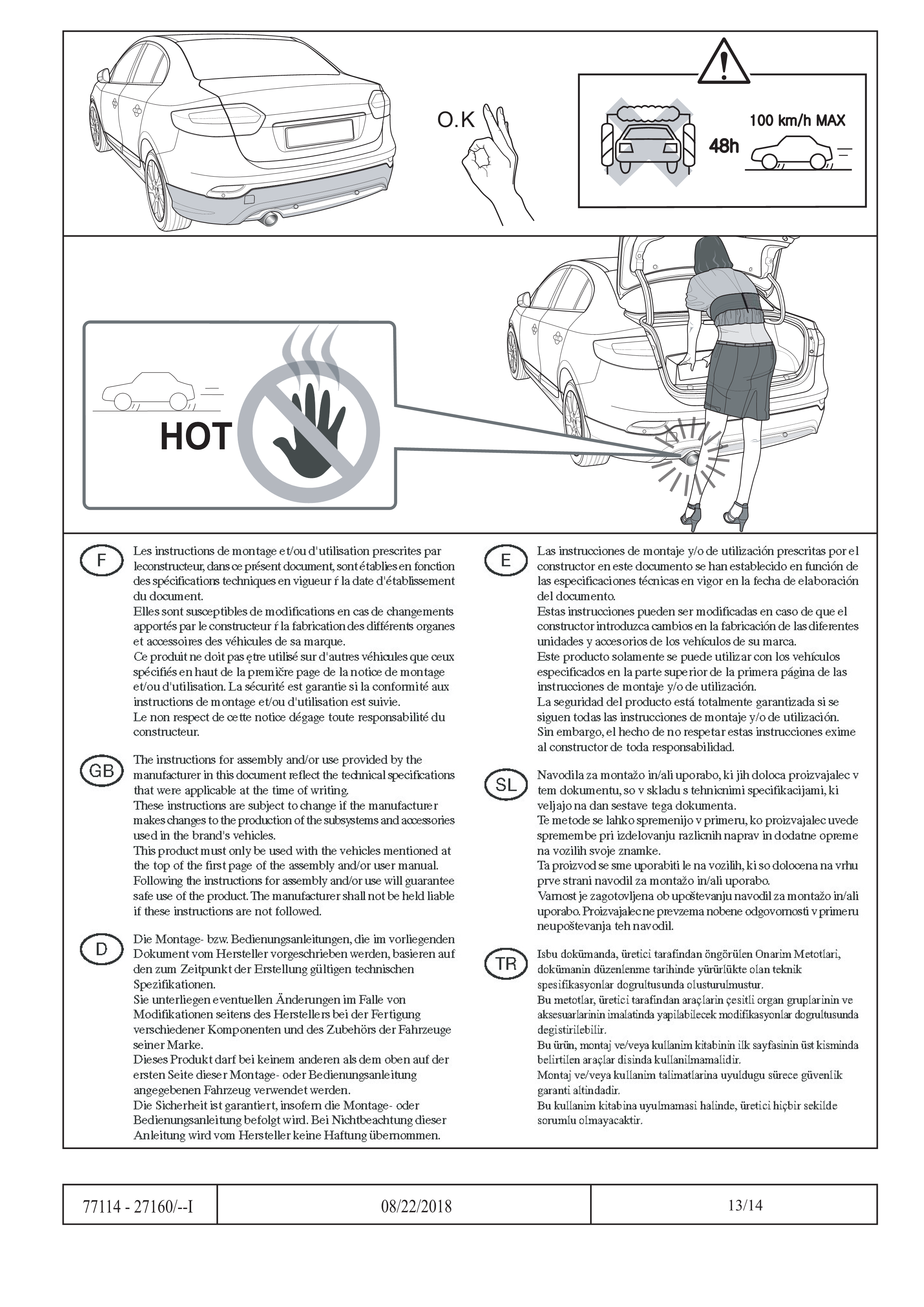 O.K

100 km/h MAX

48h

HOT

F

Les instructions de montage et/ou d'utilisation prescrites par leconstructeur, dans ce présent document, sont établies en fonction des spécifications techniques en vigueur ŕ la date d'établissement du document.
Elles sont susceptibles de modifications en cas de changements apportés par le constructeur ŕ la fabrication des différents organes et accessoires des véhicules de sa marque.
Ce produit ne doit pas ętre utilisé sur d'autres véhicules que ceux spécifiés en haut de la premičre page de la notice de montage et/ou d'utilisation. La sécurité est garantie si la conformité aux instructions de montage et/ou d'utilisation est suivie.
Le non respect de cette notice dégage toute responsabilité du constructeur.

GB

The instructions for assembly and/or use provided by the manufacturer in this document reflect the technical specifications that were applicable at the time of writing.
These instructions are subject to change if the manufacturer makes changes to the production of the subsystems and accessories used in the brand's vehicles.
This product must only be used with the vehicles mentioned at the top of the first page of the assembly and/or user manual.
Following the instructions for assembly and/or use will guarantee safe use of the product. The manufacturer shall not be held liable if these instructions are not followed.

D

Die Montage- bzw. Bedienungsanleitungen, die im vorliegenden Dokument vom Hersteller vorgeschrieben werden, basieren auf den zum Zeitpunkt der Erstellung gültigen technischen Spezifikationen.
Sie unterliegen eventuellen Änderungen im Falle von Modifikationen seitens des Herstellers bei der Fertigung verschiedener Komponenten und des Zubehörs der Fahrzeuge seiner Marke.
Dieses Produkt darf bei keinem anderen als dem oben auf der ersten Seite dieser Montage- oder Bedienungsanleitung angegebenen Fahrzeug verwendet werden.
Die Sicherheit ist garantiert, insofern die Montage- oder Bedienungsanleitung befolgt wird. Bei Nichtbeachtung dieser Anleitung wird vom Hersteller keine Haftung übernommen.

E

Las instrucciones de montaje y/o de utilización prescritas por el constructor en este documento se han establecido en función de las especificaciones técnicas en vigor en la fecha de elaboración del documento.
Estas instrucciones pueden ser modificadas en caso de que el constructor introduzca cambios en la fabricación de las diferentes unidades y accesorios de los vehículos de su marca.
Este producto solamente se puede utilizar con los vehículos especificados en la parte superior de la primera página de las instrucciones de montaje y/o de utilización.
La seguridad del producto está totalmente garantizada si se siguen todas las instrucciones de montaje y/o de utilización.
Sin embargo, el hecho de no respetar estas instrucciones exime al constructor de toda responsabilidad.

SL

Navodila za montažo in/ali uporabo, ki jih doloca proizvajalec v tem dokumentu, so v skladu s tehnicnimi specifikacijami, ki veljajo na dan sestave tega dokumenta.
Te metode se lahko spremenijo v primeru, ko proizvajalec uvede spremembe pri izdelovanju razlicnih naprav in dodatne opreme na vozilih svoje znamke.
Ta proizvod se sme uporabiti le na vozilih, ki so dolocena na vrhu prve strani navodil za montažo in/ali uporabo.
Varnost je zagotovljena ob upoštevanju navodil za montažo in/ali uporabo. Proizvajalec ne prevzema nobene odgovornosti v primeru neupoštevanja teh navodil.

TR

Isbu dokümanda, üretici tarafindan öngörülen Onarim Metotlari, dokümanin düzenlenme tarihinde yürürlükte olan teknik spesifikasyonlar dogrultusunda olusturulmustur.
Bu metotlar, üretici tarafindan araçlarin çesitli organ gruplarinin ve aksesuarlarinin imalatinda yapilabilecek modifikasyonlar dogrultusunda degistirilebilir.
Bu ürün, montaj ve/veya kullanim kitabinin ilk sayfasinin üst kisminda belirtilen araçlar disinda kullanilmamalidir.
Montaj ve/veya kullanim talimatlarina uyuldugu sürece güvenlik garanti altindadir.
Bu kullanim kitabina uyulmamasi halinde, üretici hiçbir sekilde sorumlu olmayacaktir.

| 77114 - 27160/--I | 08/22/2018 | 13/14 |
|---|---|---|