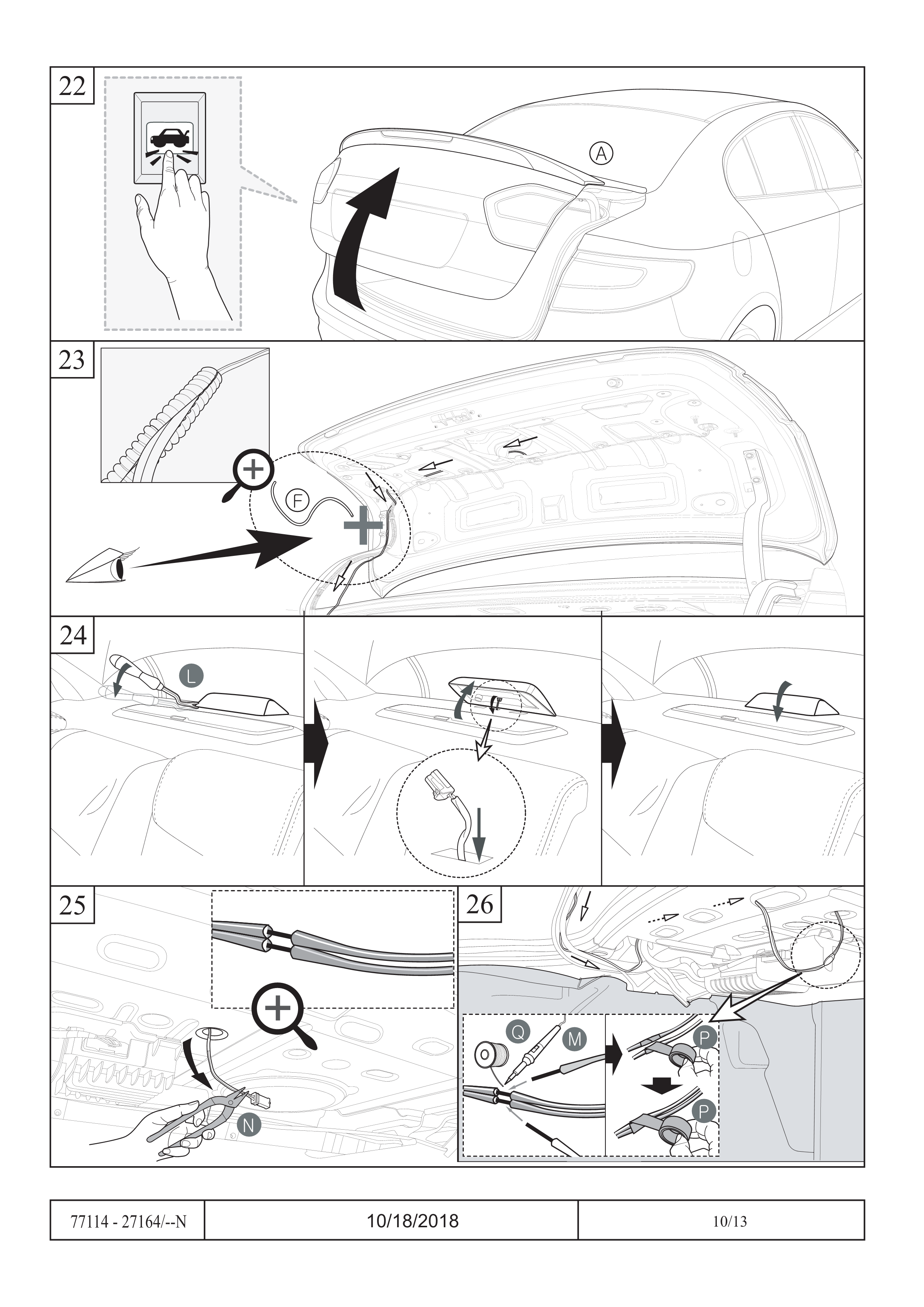 22

A

23

F

24

L

25

N

26

Q

M

P

P

| 77114 - 27164/--N | 10/18/2018 | 10/13 |
|---|---|---|