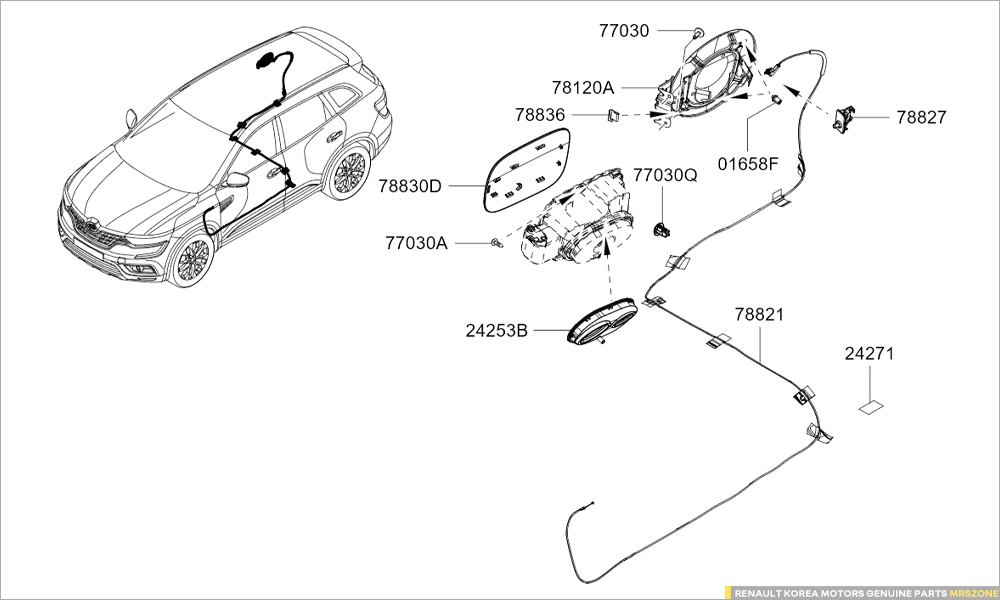 77030
78120A
78836
78827
01658F
78830D
77030Q
77030A
24253B
78821
24271
RENAULT KOREA MOTORS GENUINE PARTS MRSZONE