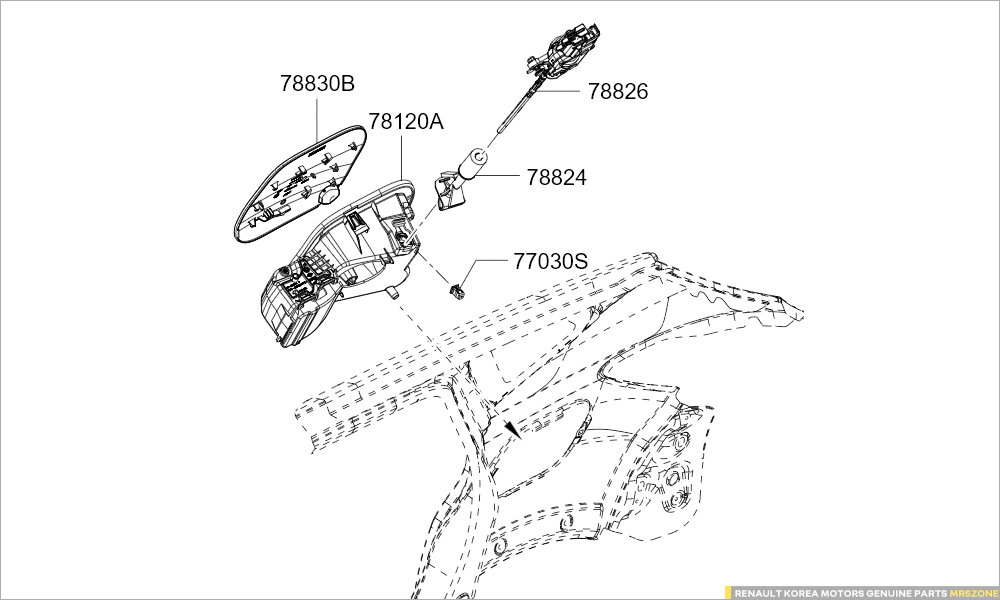 78830B
78120A
78826
78824
77030S
RENAULT KOREA MOTORS GENUINE PARTS MRSZONE