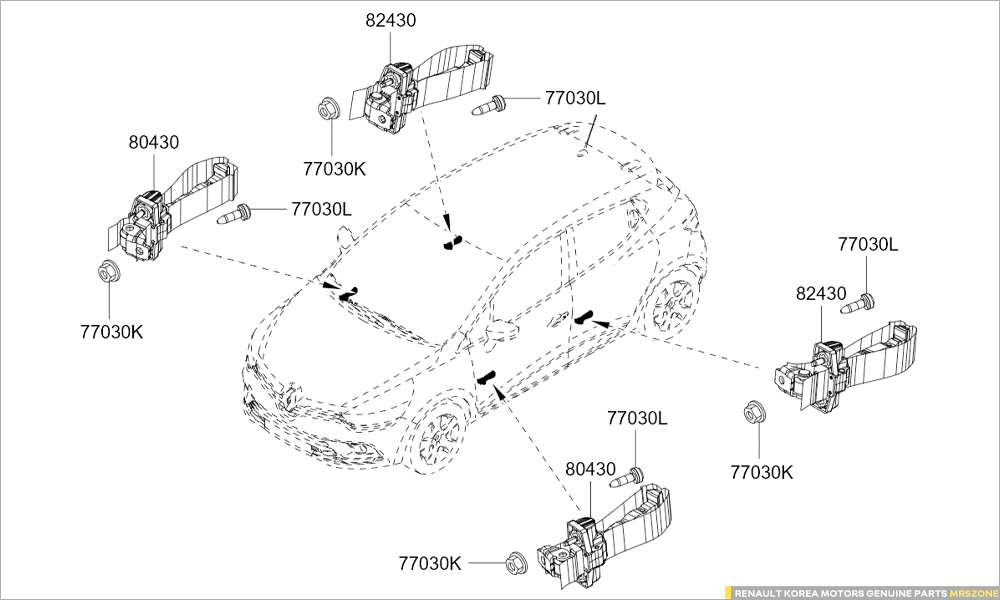 82430
77030L
77030K
80430
77030L
77030K
77030L
82430
77030K
77030L
80430
77030K
RENAULT KOREA MOTORS GENUINE PARTS MRSZONE