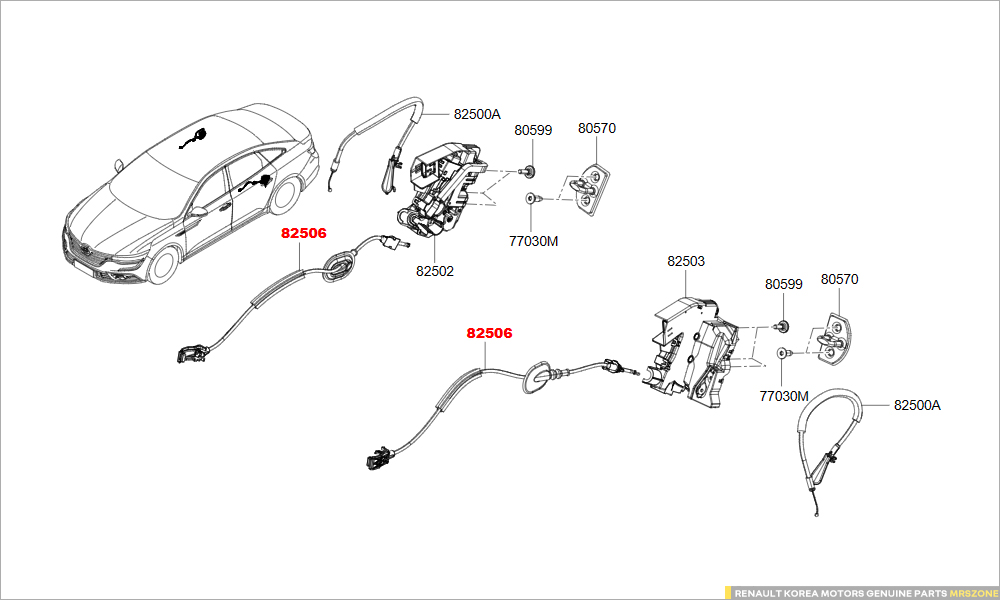 82500A
80599
80570
77030M
82506
82502
82503
80599
80570
82506
77030M
82500A

RENAULT KOREA MOTORS GENUINE PARTS MRSZONE