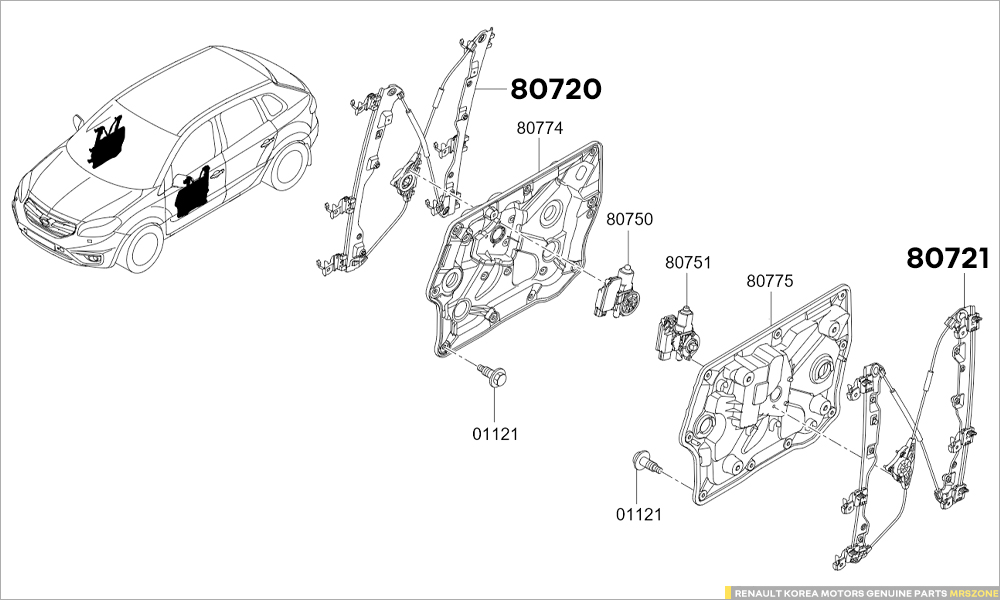 80720
80774
80750
80751
80775
80721
01121
01121
RENAULT KOREA MOTORS GENUINE PARTS MRSZONE