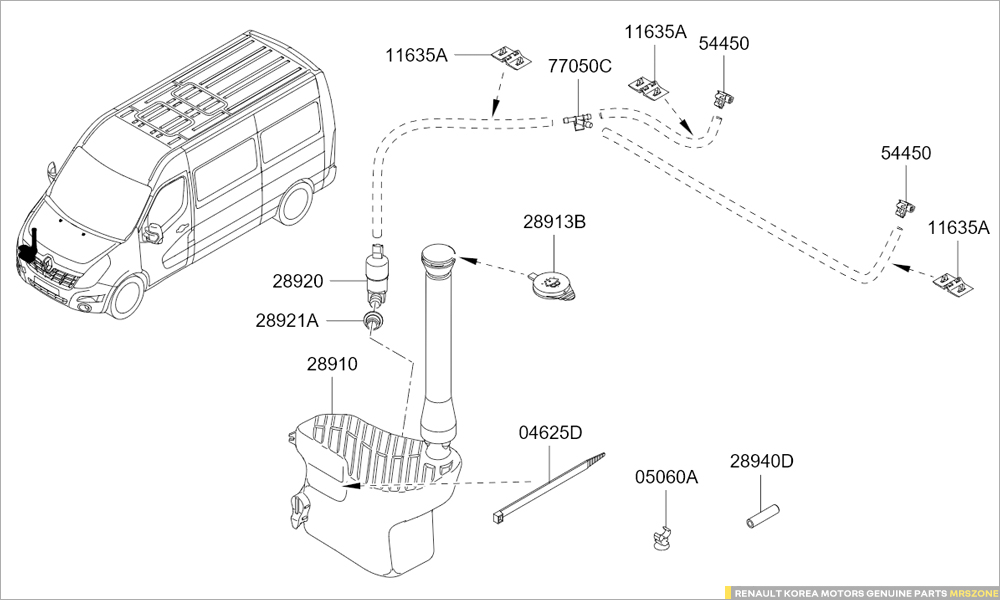 11635A
77050C
11635A
54450
54450
11635A
28913B
28920
28921A
28910
04625D
05060A
28940D
RENAULT KOREA MOTORS GENUINE PARTS MRSZONE