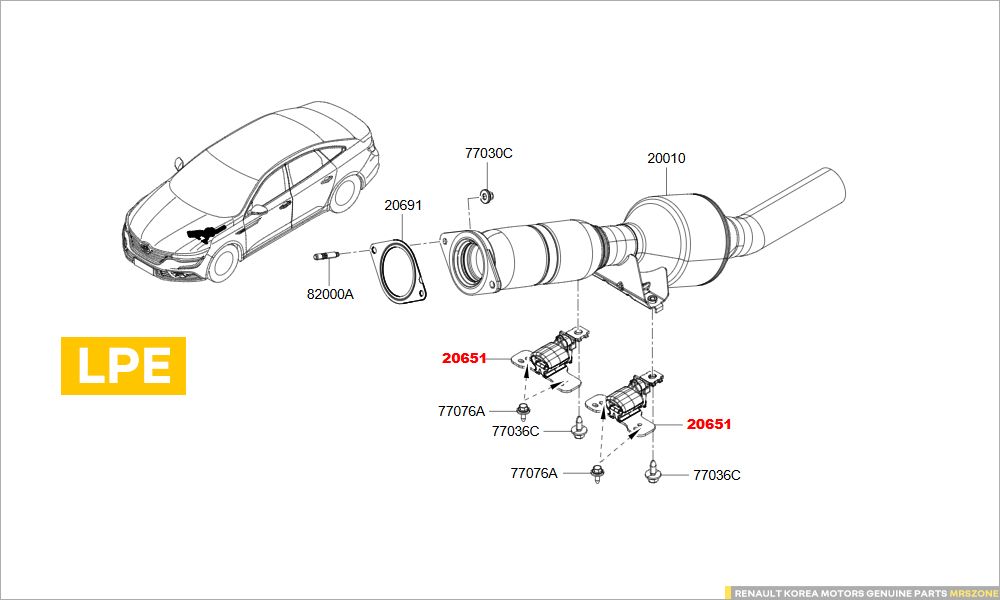 77030C

20010

20691

82000A

LPE

20651

77076A

77036C

20651

77076A

77036C

RENAULT KOREA MOTORS GENUINE PARTS MRSZONE