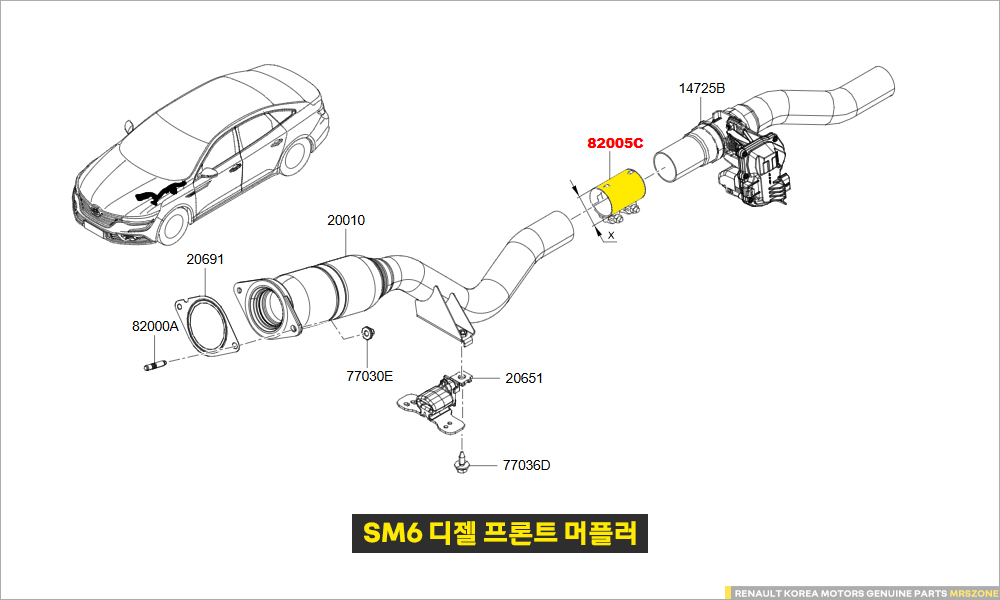 14725B

82005C

X

20010

20691

82000A

77030E

20651

77036D

SM6 디젤 프론트 머플러

RENAULT KOREA MOTORS GENUINE PARTS MRSZONE