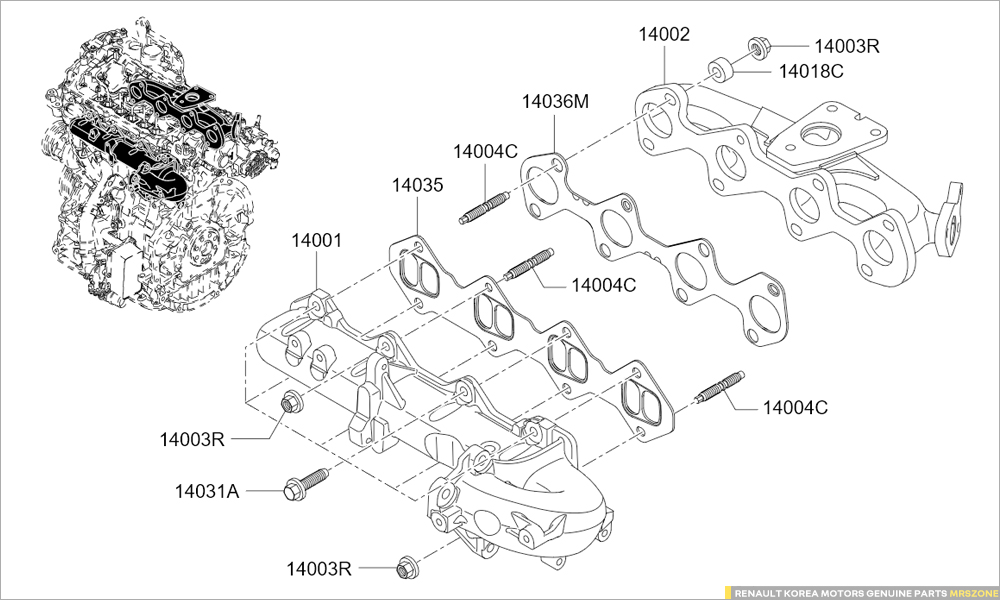 14002
14003R
14018C
14036M
14004C
14035
14001
14004C
14004C
14003R
14031A
14003R
RENAULT KOREA MOTORS GENUINE PARTS MRSZONE