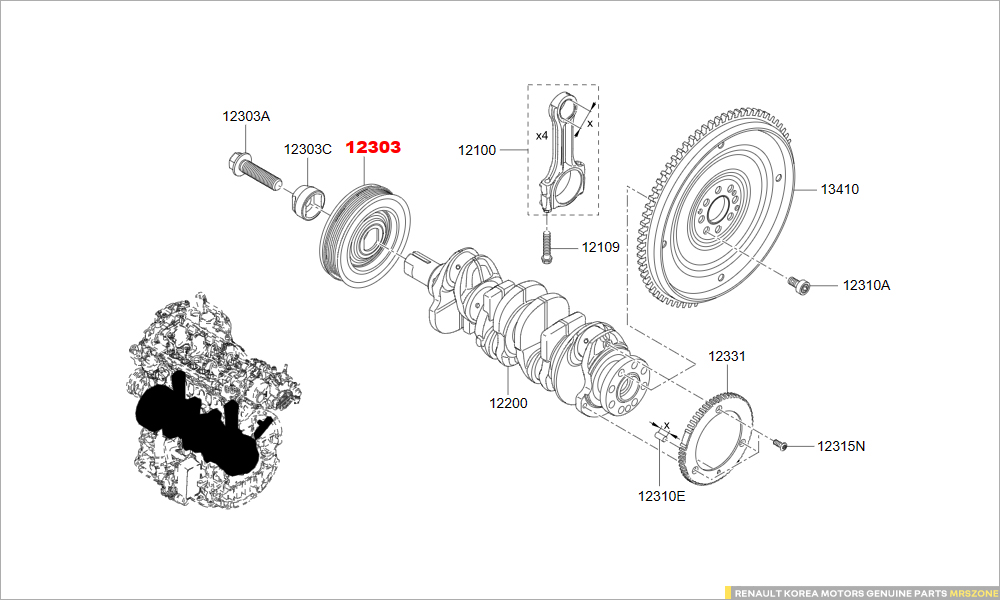 12303A
12303C
12303
12100
x4
x
12109
13410
12310A
12200
12331
x
12315N
12310E
RENAULT KOREA MOTORS GENUINE PARTS MRSZONE