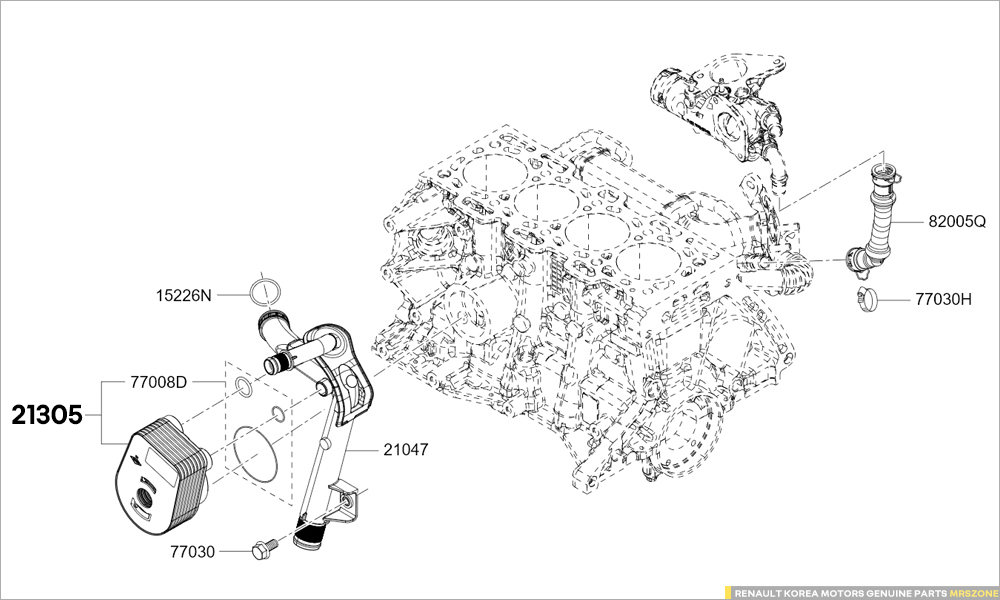 82005Q

77030H

15226N

77008D

21305

21047

77030

RENAULT KOREA MOTORS GENUINE PARTS MRSZONE