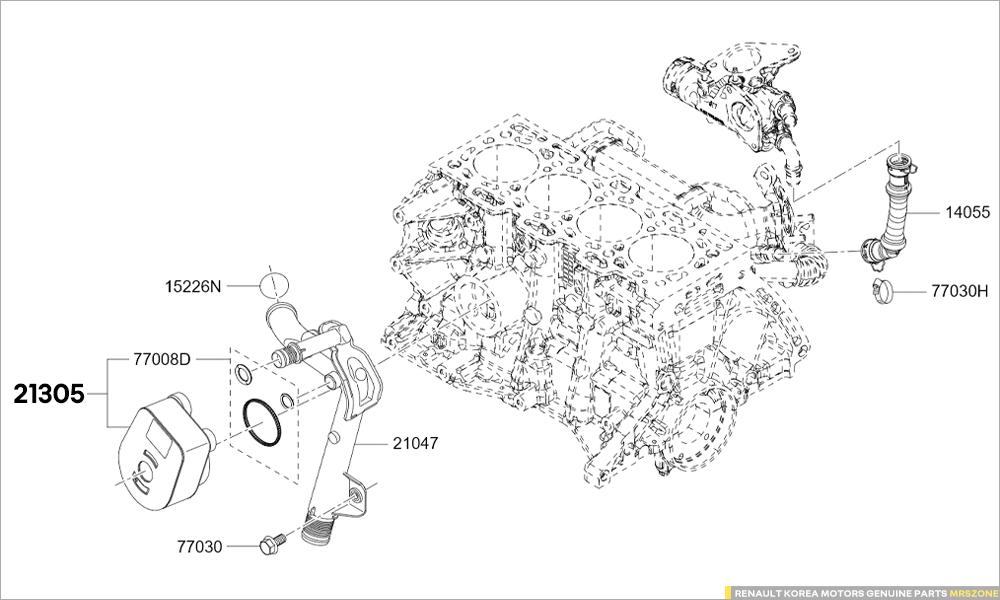 14055
15226N
77030H
77008D
21305
21047
77030
RENAULT KOREA MOTORS GENUINE PARTS MRSZONE