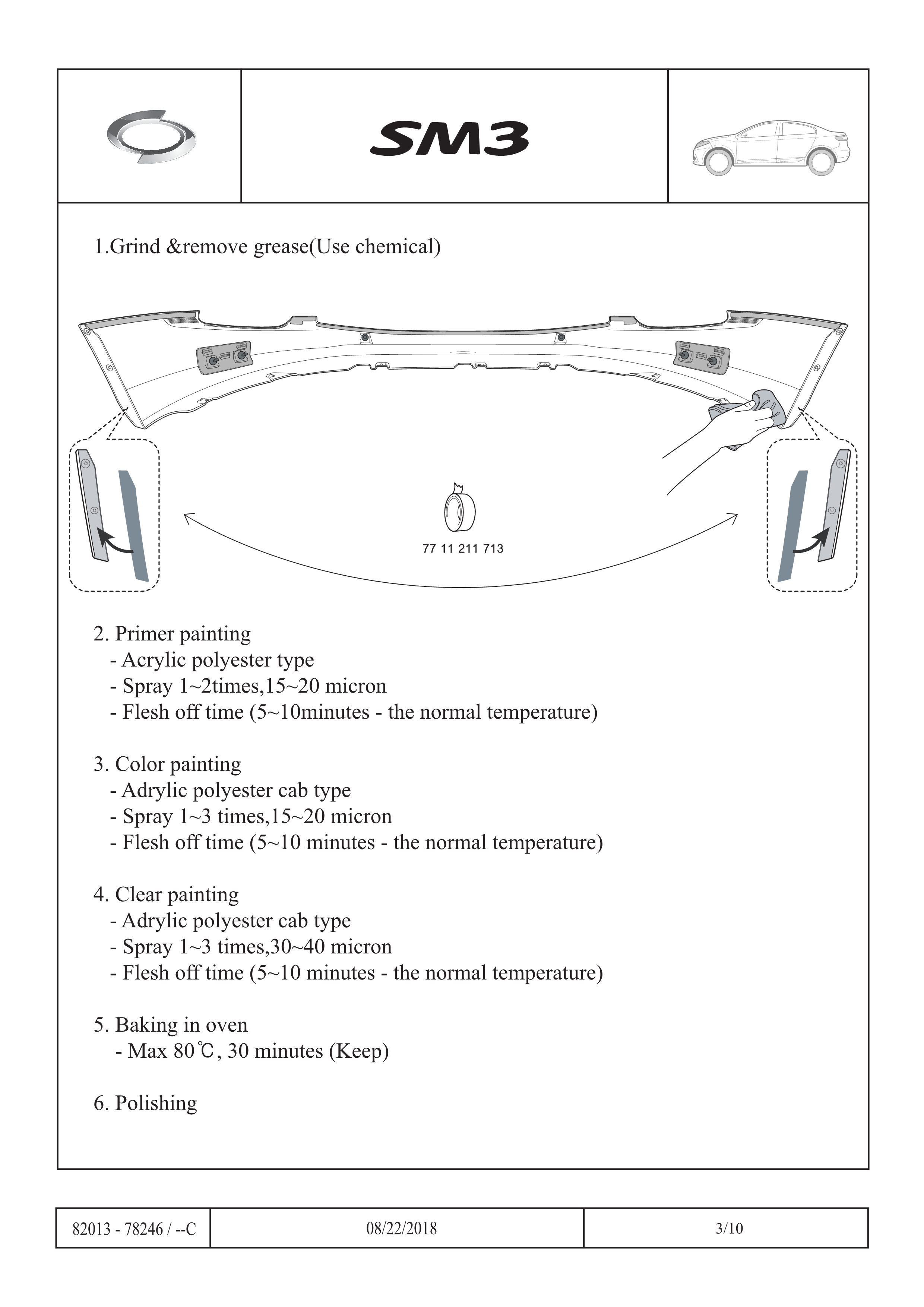 SM3

1.Grind &remove grease(Use chemical)

77 11 211 713

2. Primer painting
- Acrylic polyester type
- Spray 1~2times,15~20 micron
- Flesh off time (5~10minutes - the normal temperature)

3. Color painting
- Adrylic polyester cab type
- Spray 1~3 times,15~20 micron
- Flesh off time (5~10 minutes - the normal temperature)

4. Clear painting
- Adrylic polyester cab type
- Spray 1~3 times,30~40 micron
- Flesh off time (5~10 minutes - the normal temperature)

5. Baking in oven
- Max 80℃, 30 minutes (Keep)

6. Polishing

| 82013 - 78246 / --C | 08/22/2018 | 3/10 |
|---|---|---|