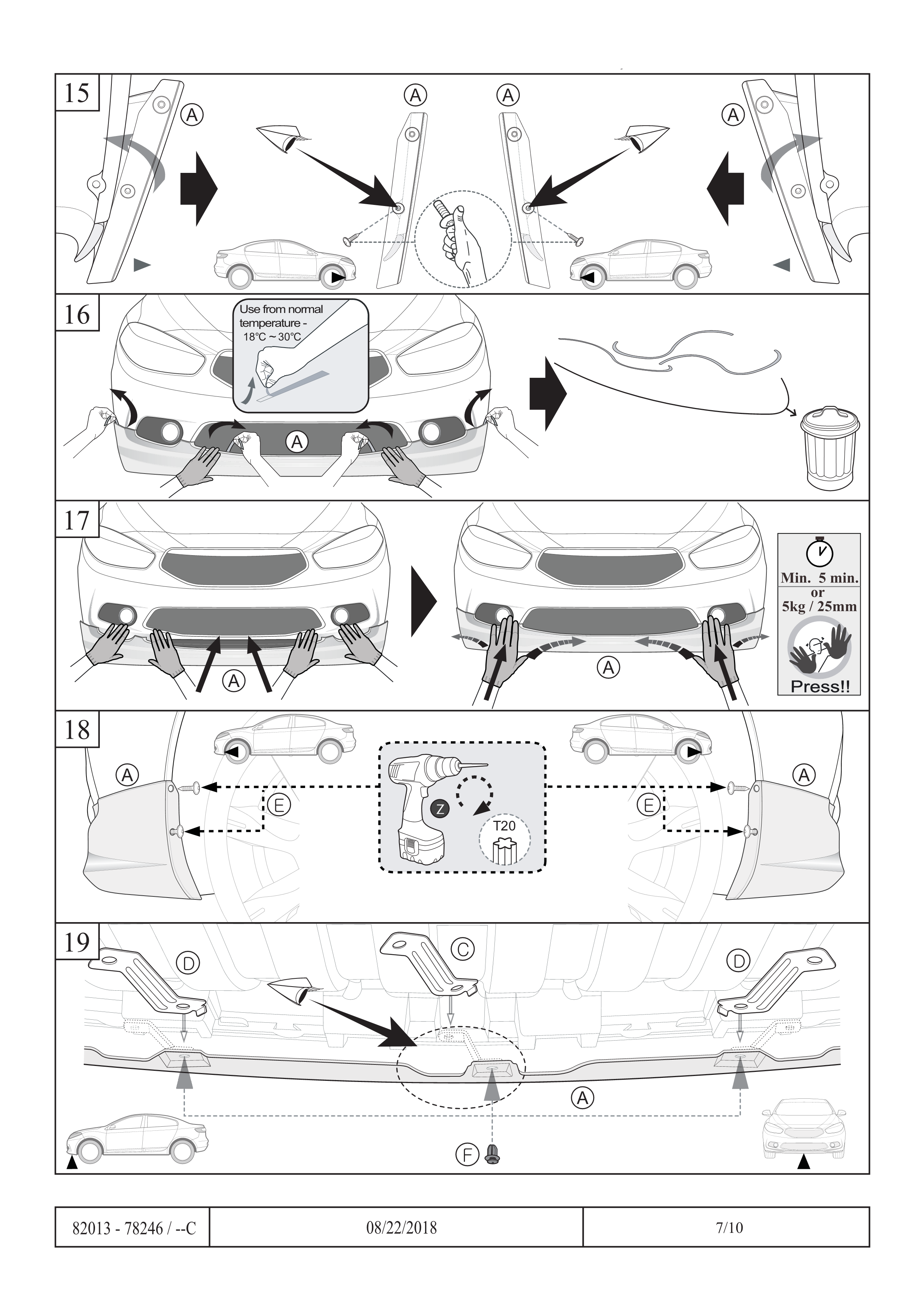 15

A

A

A

A

16

Use from normal temperature - 18°C ~ 30°C

A

17

A

A

Min. 5 min. or 5kg / 25mm

Press!!

18

A

E

Z

T20

E

A

19

D

C

D

A

F

| 82013 - 78246 / --C | 08/22/2018 | 7/10 |
|---|---|---|