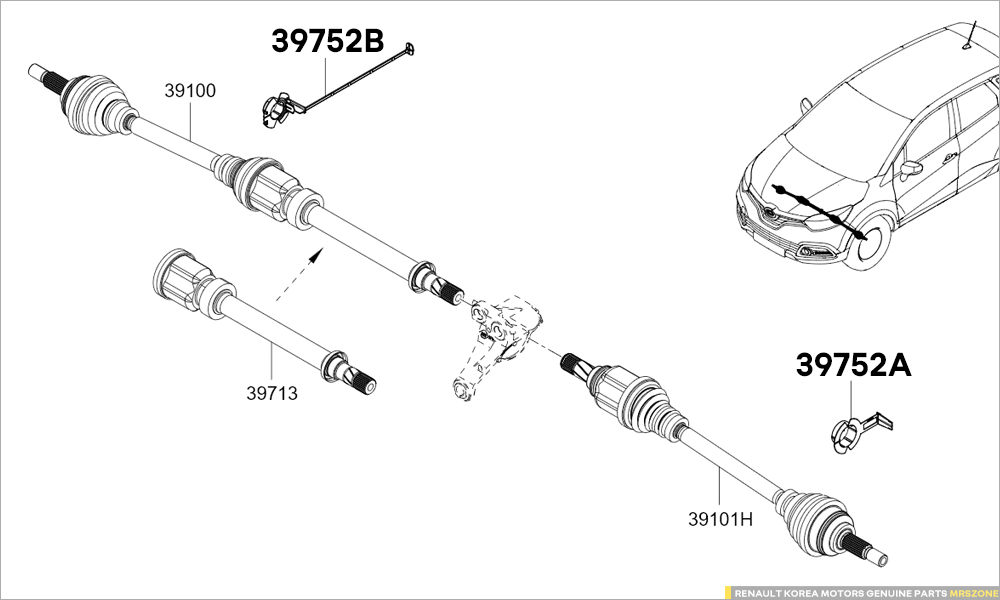 39752B

39100

39713

39752A

39101H

RENAULT KOREA MOTORS GENUINE PARTS MRSZONE