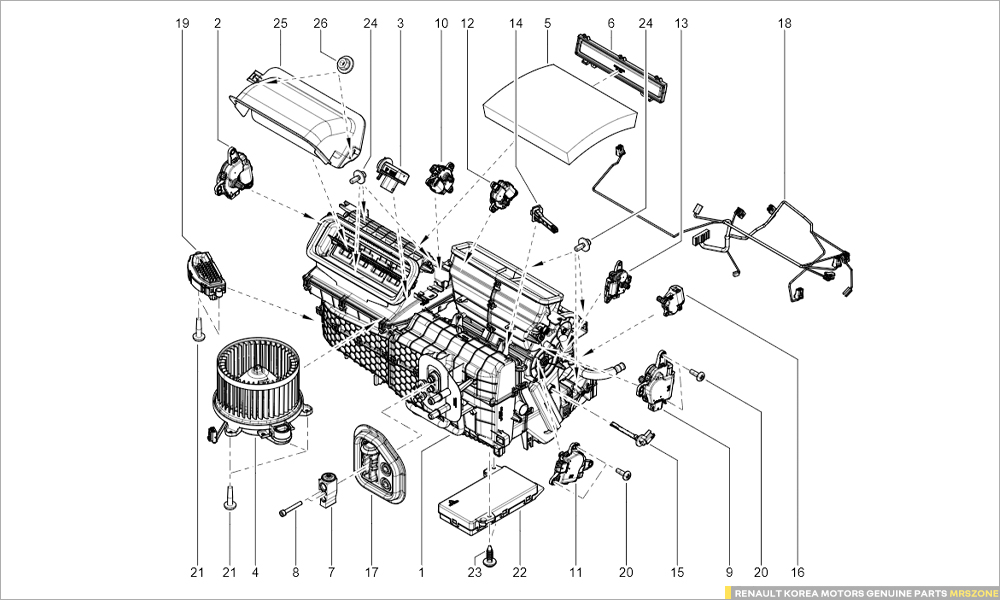 19 2 25 26 24 3 10 12 14 5 6 24 13 18

21 21 4 8 7 17 1 23 22 11 20 15 9 20 16

RENAULT KOREA MOTORS GENUINE PARTS MRSZONE