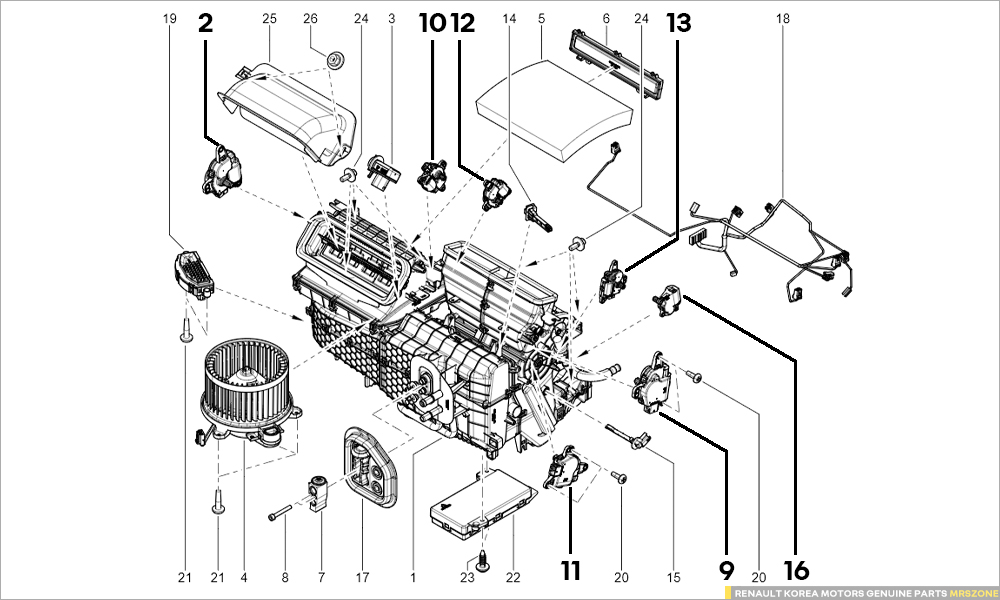 19 2 25 26 24 3 10 12 14 5 6 24 13 18

21 21 4 8 7 17 1 23 22 11 20 15 9 20 16

RENAULT KOREA MOTORS GENUINE PARTS MRSZONE