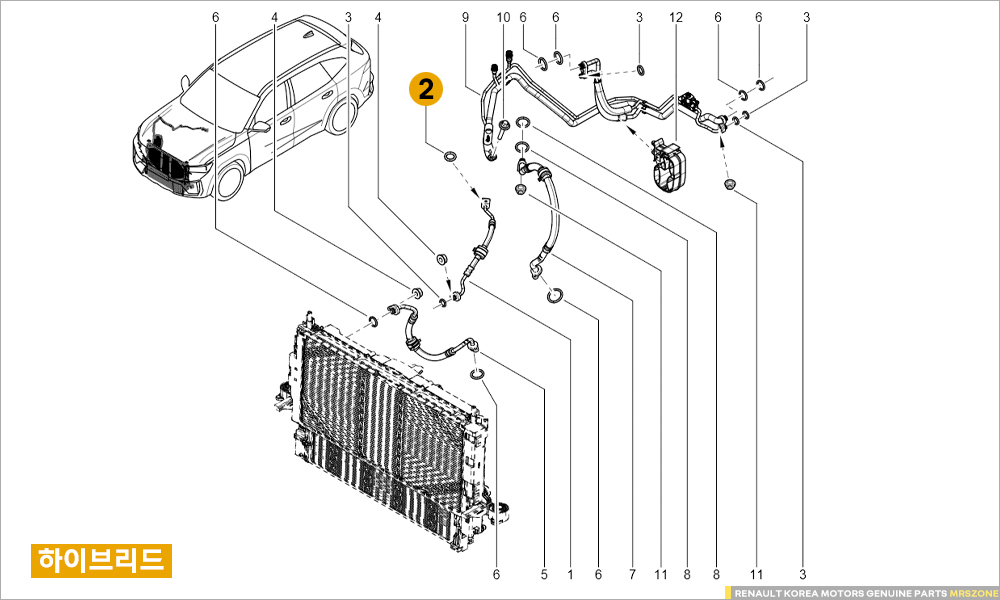 6
4
3
4
9
10
6
6
3
12
6
6
3
2
6
5
1
6
7
11
8
8
11
3
하이브리드
RENAULT KOREA MOTORS GENUINE PARTS MRSZONE