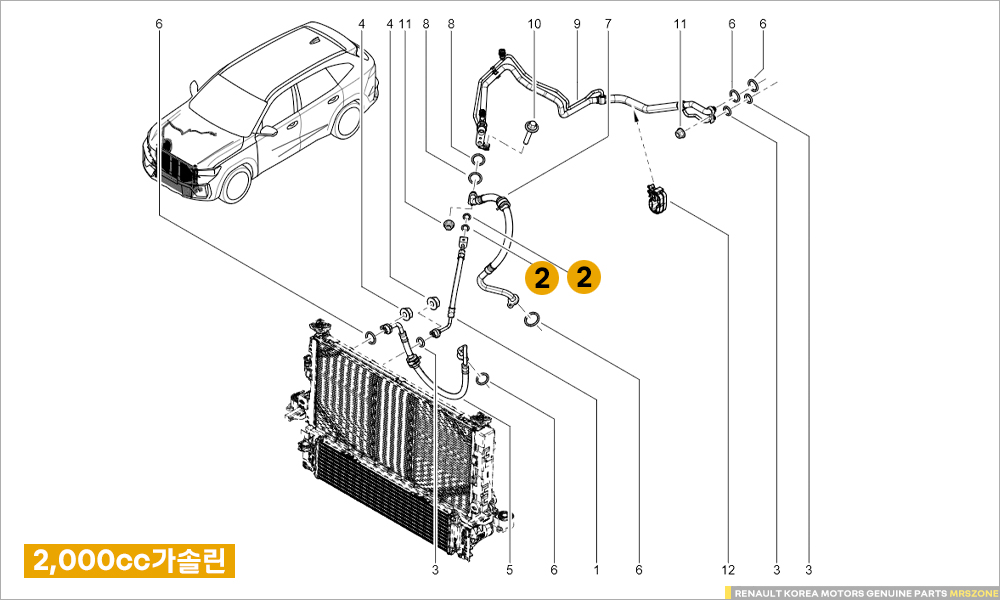 6
4
4
11
8
8
10
9
7
11
6
6
2
2
3
5
6
1
6
12
3
3
2,000cc가솔린
RENAULT KOREA MOTORS GENUINE PARTS MRSZONE