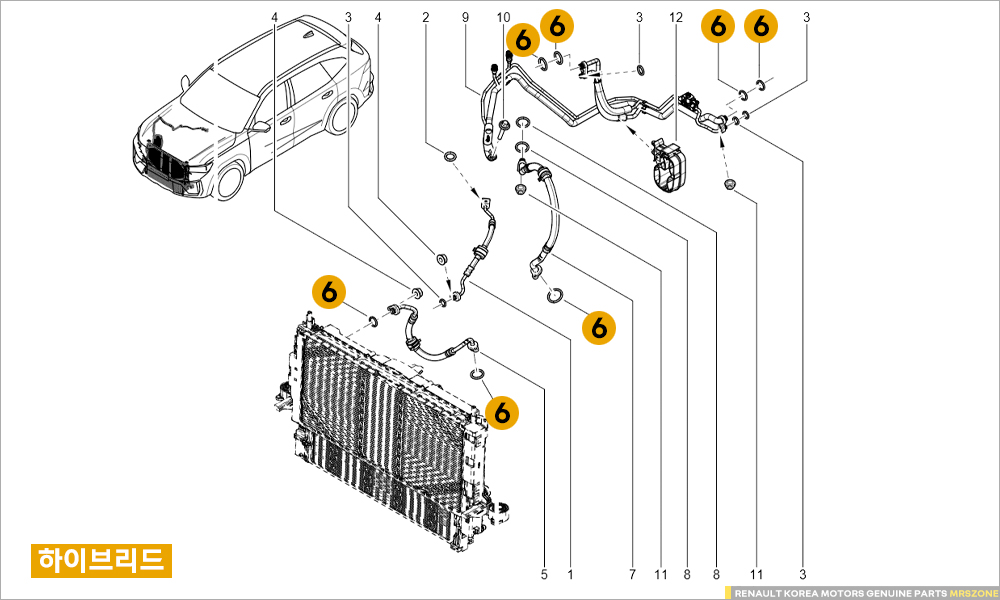 4 3 4 2 9 10 6 6 3 12 6 6 3

6

6

6

하이브리드

5 1 7 11 8 8 11 3

RENAULT KOREA MOTORS GENUINE PARTS MRSZONE