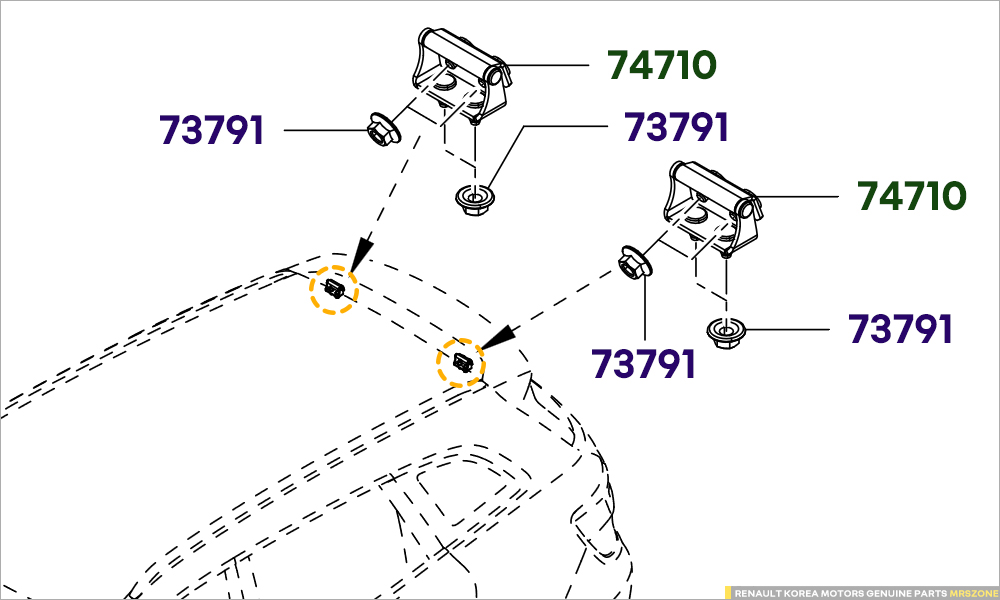 74710

73791

73791

74710

73791

73791

RENAULT KOREA MOTORS GENUINE PARTS MRSZONE