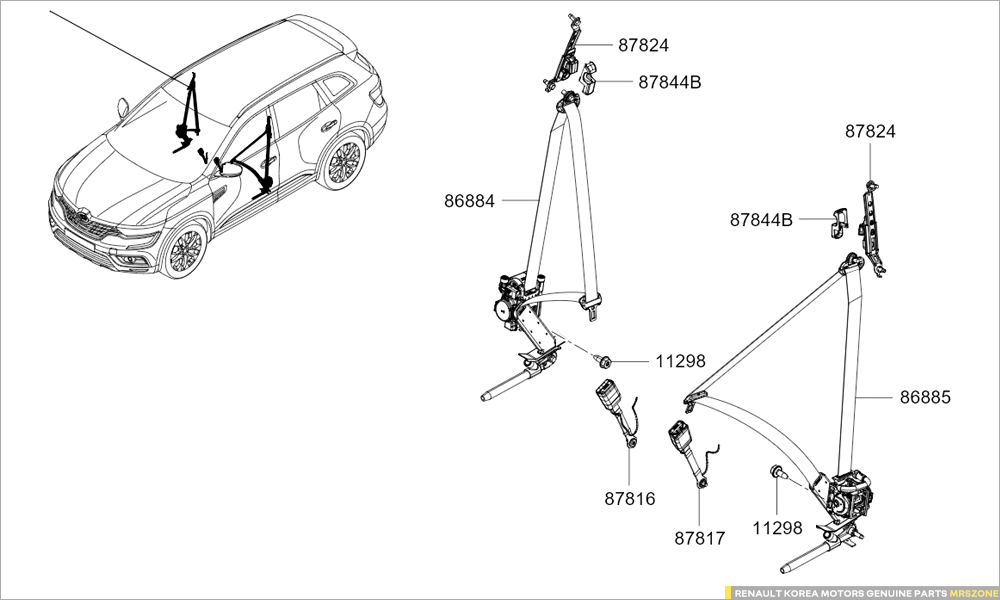 87824
87844B
86884
11298
87816
87824
87844B
86885
87817
11298
RENAULT KOREA MOTORS GENUINE PARTS MRSZONE