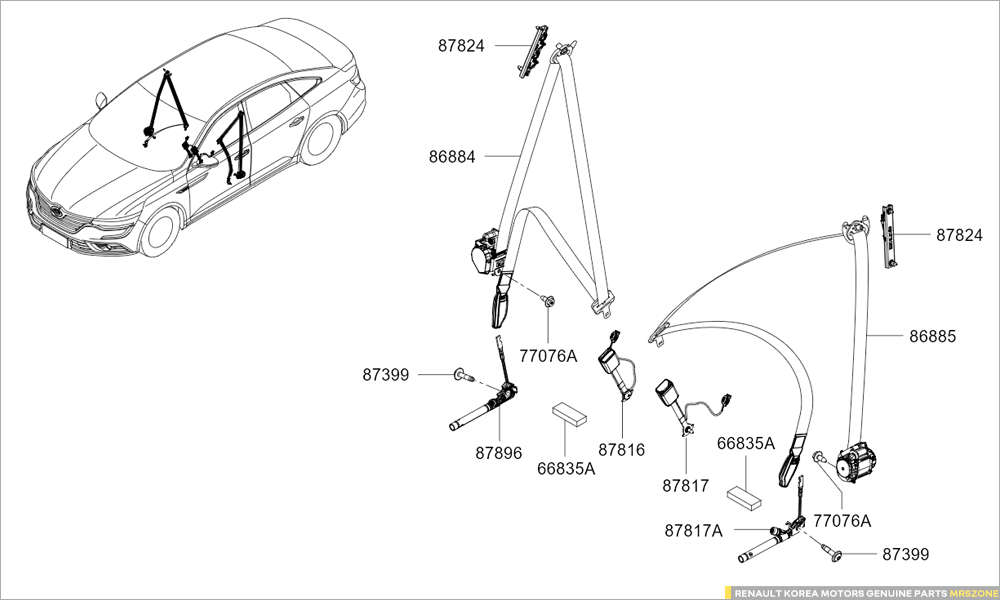 87824
86884
87824
86885
77076A
87399
87896
66835A
87816
87817
66835A
77076A
87817A
87399
RENAULT KOREA MOTORS GENUINE PARTS MRSZONE