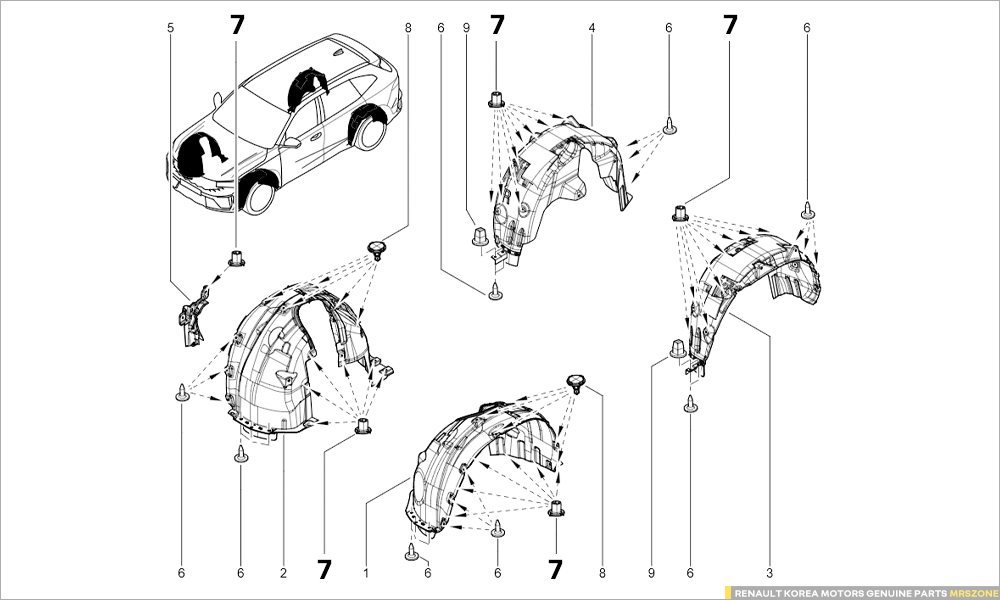 5
7
8
6
9
7
4
6
7
6
6
6
2
7
1
6
6
7
8
9
6
3
RENAULT KOREA MOTORS GENUINE PARTS MRSZONE