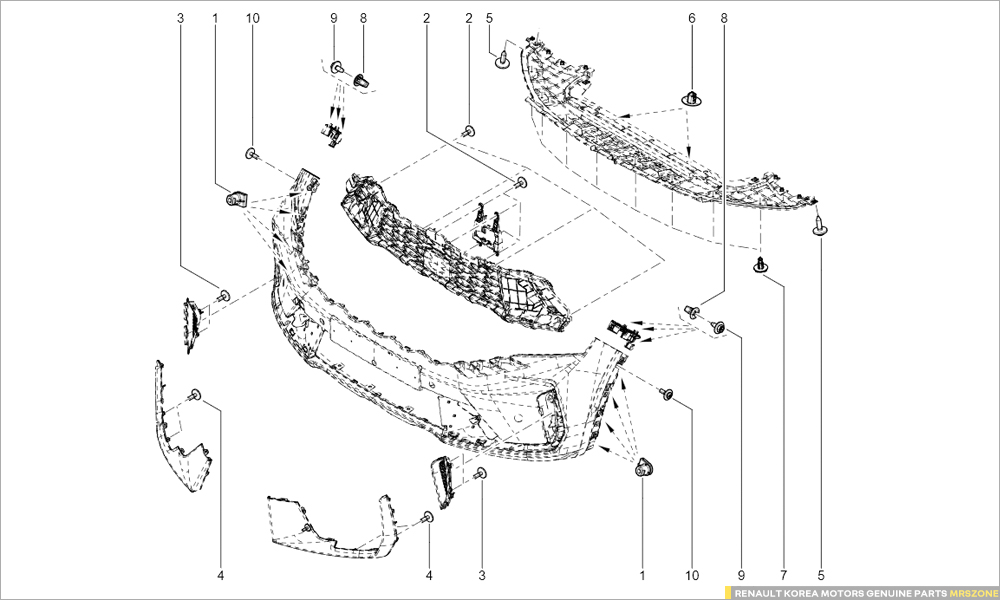 3
1
10
9
8
2
2
5
6
8
4
4
3
1
10
9
7
5
RENAULT KOREA MOTORS GENUINE PARTS MRSZONE