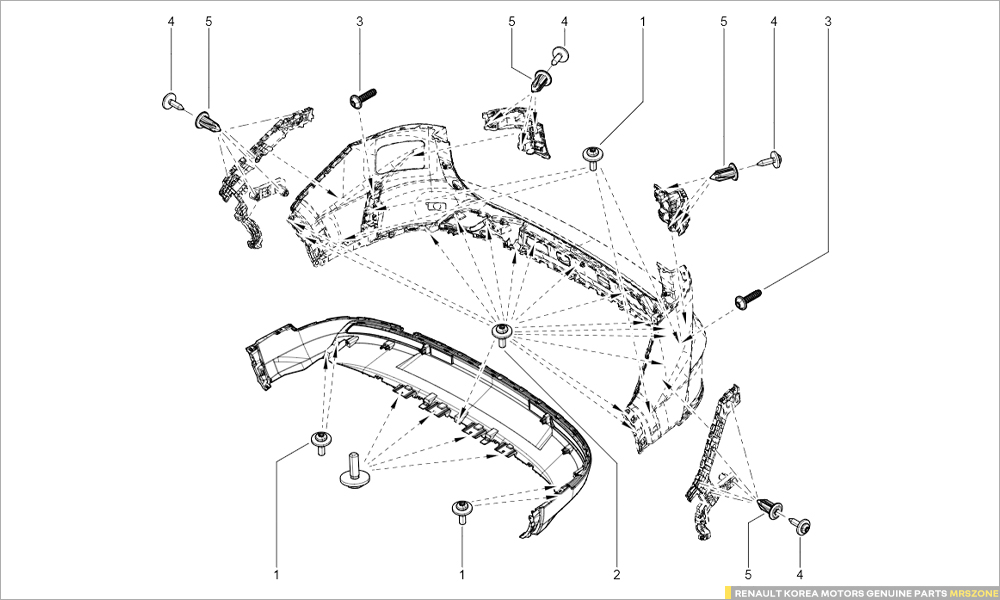 4 5 3 5 4 1 5 4 3

1 1 2 5 4

RENAULT KOREA MOTORS GENUINE PARTS MRSZONE