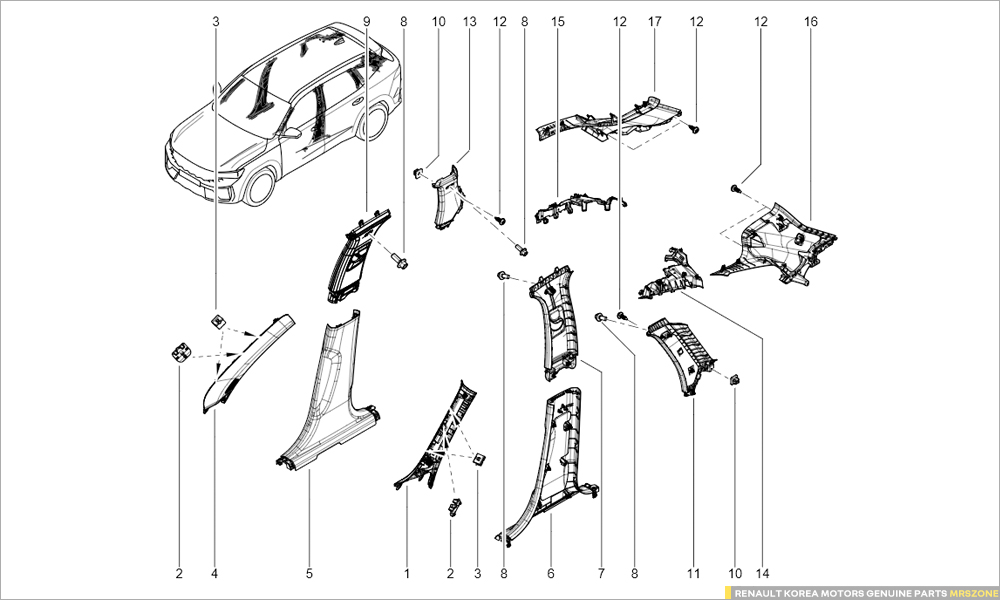 3 9 8 10 13 12 8 15 12 17 12 12 16

2 4 5 1 2 3 8 6 7 8 11 10 14

RENAULT KOREA MOTORS GENUINE PARTS MRSZONE