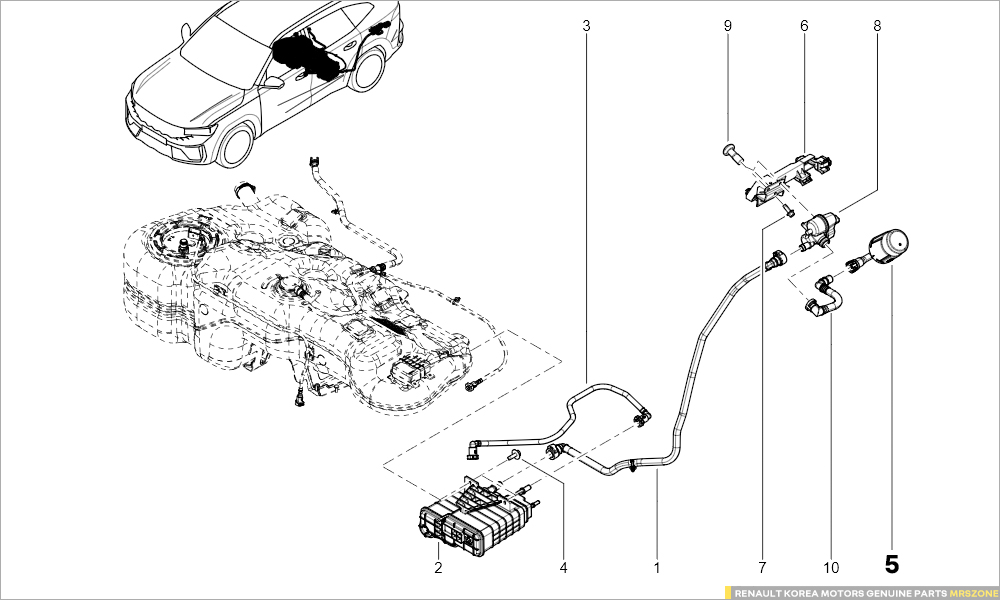 3
9
6
8
2
4
1
7
10
5
RENAULT KOREA MOTORS GENUINE PARTS MRSZONE