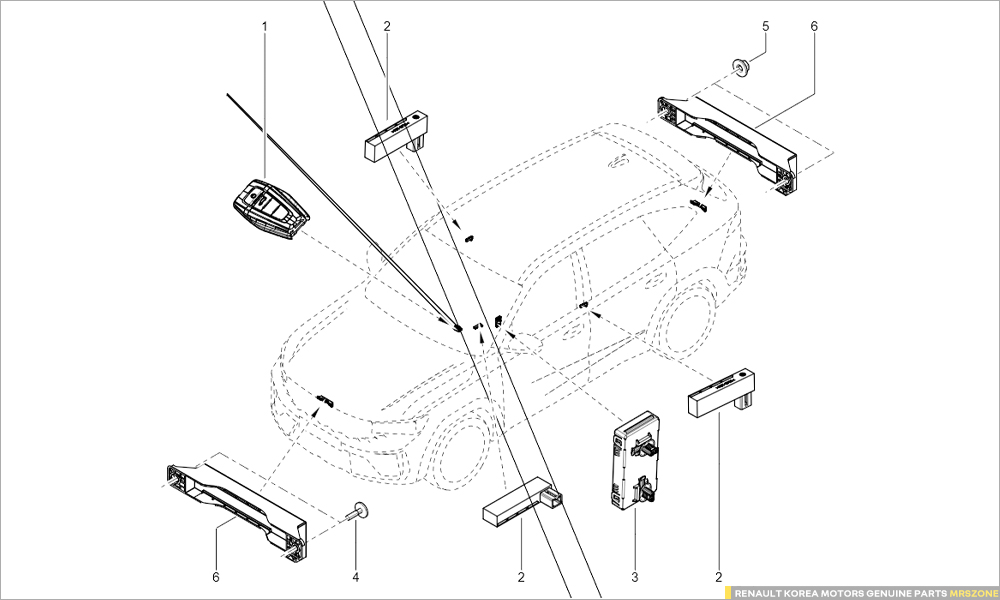 1
2
5
6
6
4
2
3
2
RENAULT KOREA MOTORS GENUINE PARTS MRSZONE