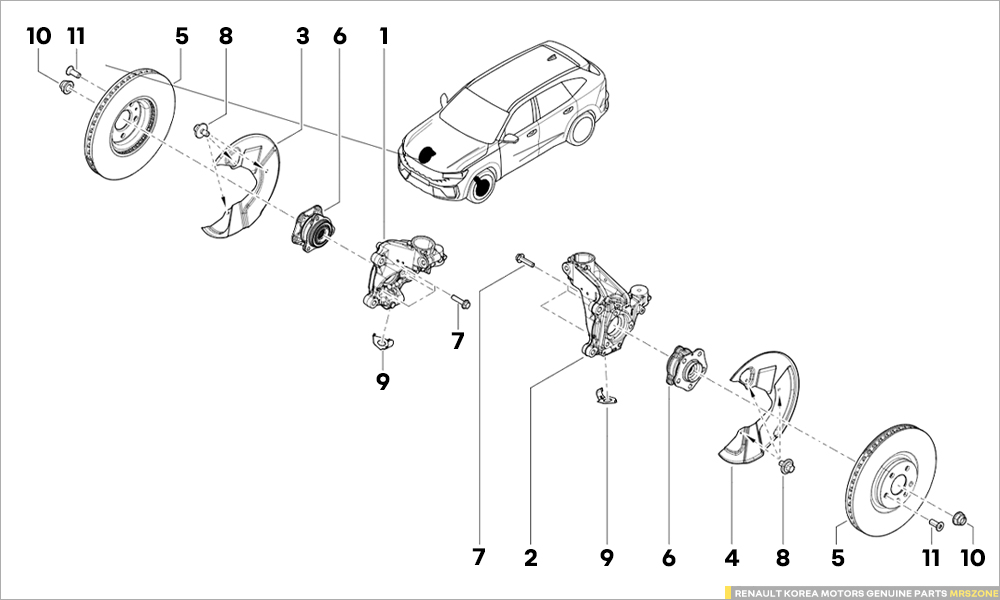 10 11 5 8 3 6 1

7

9

7 2 9 6 4 8 5 11 10

RENAULT KOREA MOTORS GENUINE PARTS MRSZONE