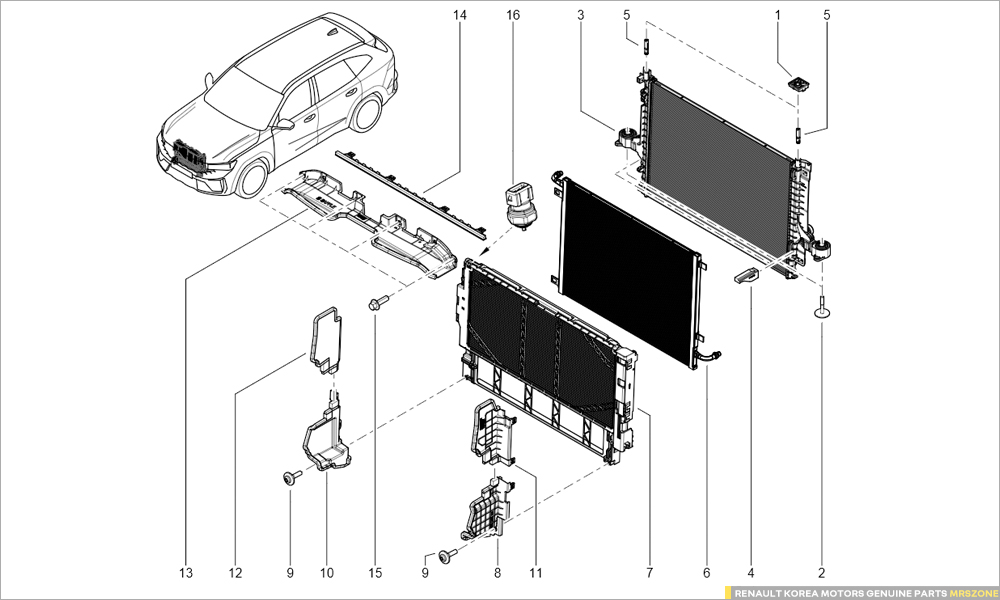 14
16
3
5
1
5
13
12
9
10
15
9
8
11
7
6
4
2
RENAULT KOREA MOTORS GENUINE PARTS MRSZONE