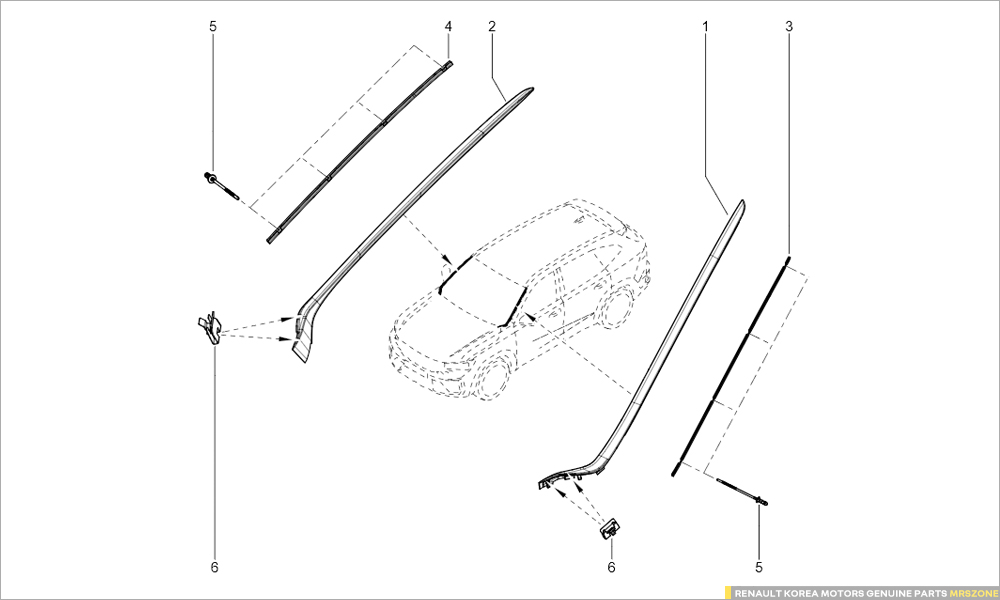 5
4
2
1
3
6
6
5
RENAULT KOREA MOTORS GENUINE PARTS MRSZONE