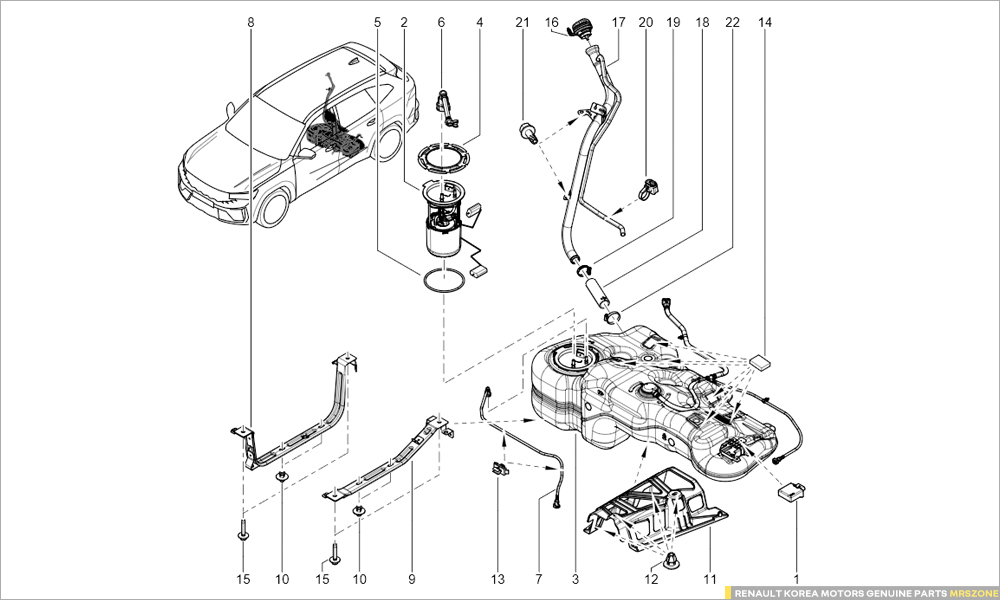 8
5
2
6
4
21
16
17
20
19
18
22
14
15
10
15
10
9
13
7
3
12
11
1
RENAULT KOREA MOTORS GENUINE PARTS MRSZONE