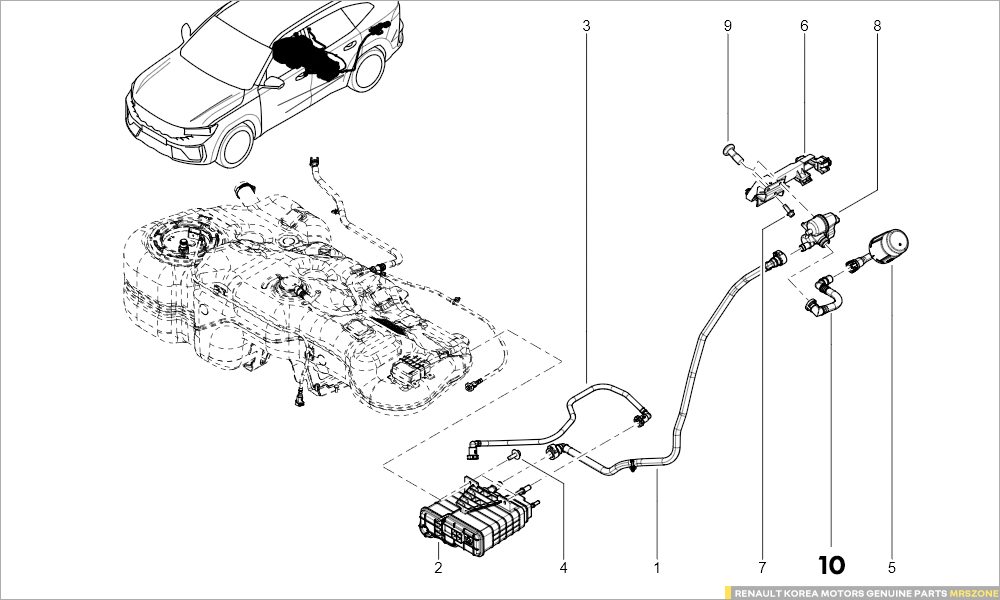 3
9
6
8
2
4
1
7
10
5
RENAULT KOREA MOTORS GENUINE PARTS MRSZONE