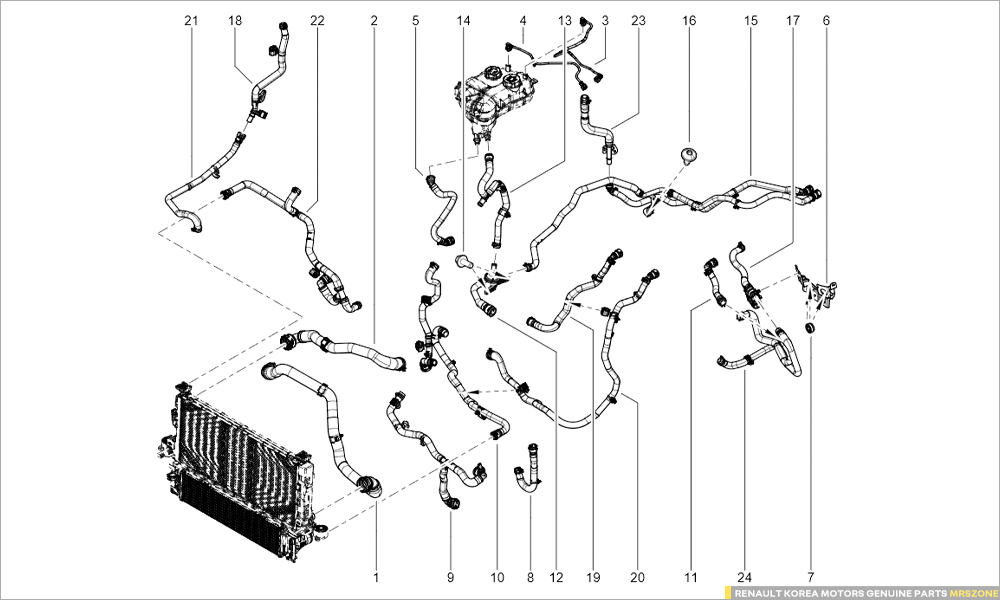 21 18 22 2 5 14 4 13 3 23 16 15 17 6

1 9 10 8 12 19 20 11 24 7

RENAULT KOREA MOTORS GENUINE PARTS MRSZONE