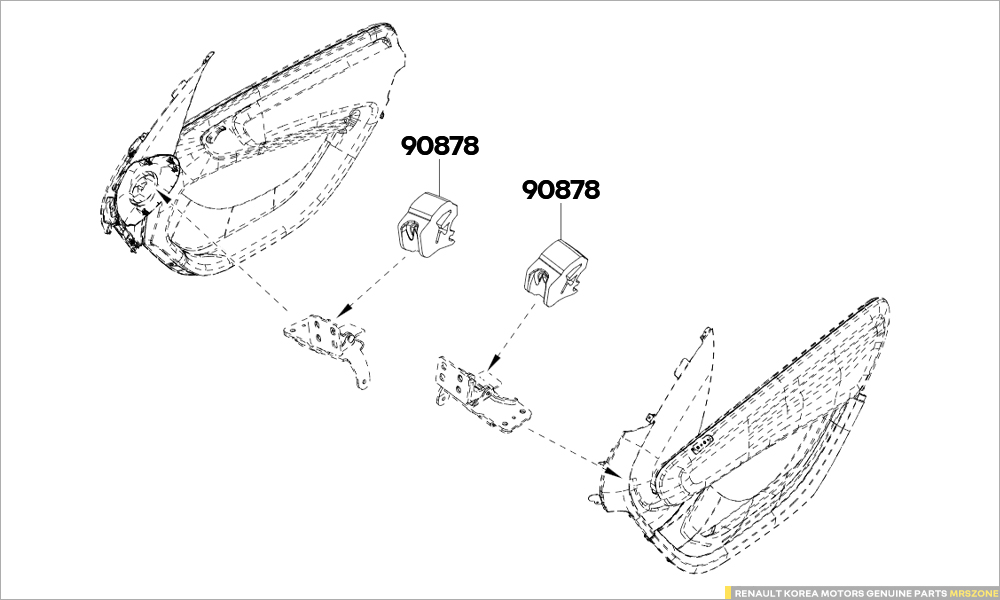 90878

90878

RENAULT KOREA MOTORS GENUINE PARTS MRSZONE